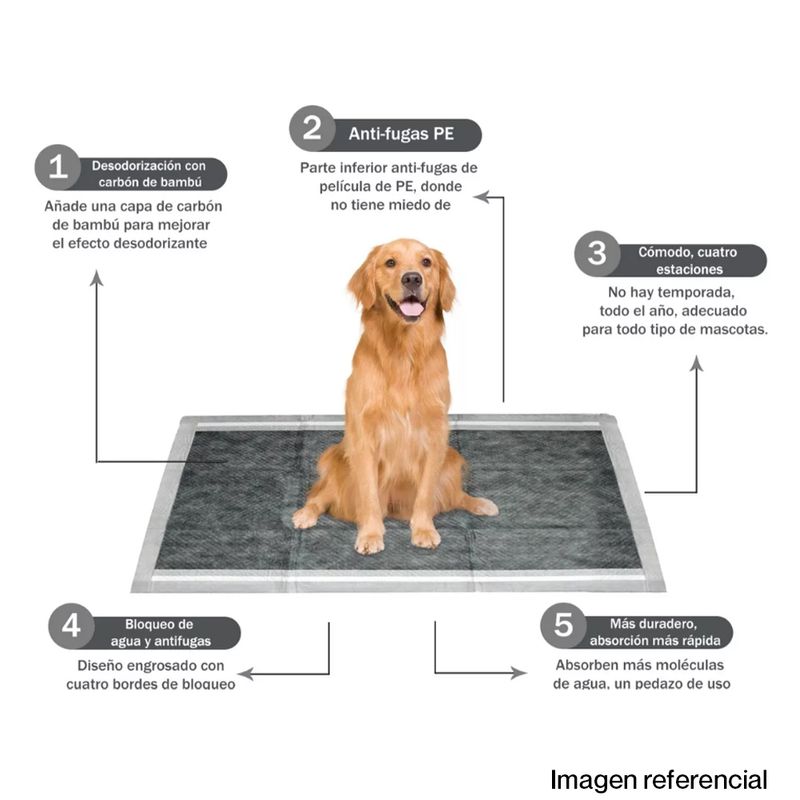 1 Desodorización con carbón de bambú

Añade una capa de carbón de bambú para mejorar el efecto desodorizante

2 Anti-fugas PE

Parte inferior anti-fugas de película de PE, donde no tiene miedo de

3 Cómodo, cuatro estaciones

No hay temporada, todo el año, adecuado para todo tipo de mascotas.

4 Bloqueo de agua y antifugas

Diseño engrosado con cuatro bordes de bloqueo

5 Más duradero, absorción más rápida

Absorben más moléculas de agua, un pedazo de uso

Imagen referencial